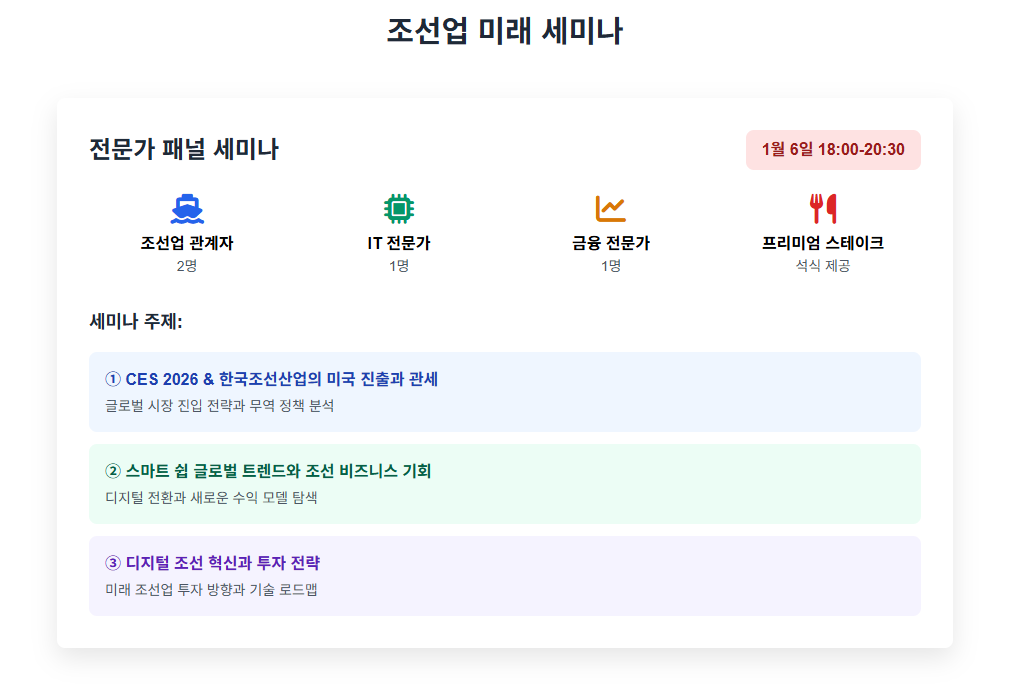 조선업 미래 세미나

전문가 패널 세미나

1월 6일 18:00-20:30

조선업 관계자
2명

IT 전문가
1명

금융 전문가
1명

프리미엄 스테이크
석식 제공

세미나 주제:

① CES 2026 & 한국조선산업의 미국 진출과 관세
글로벌 시장 진입 전략과 무역 정책 분석

② 스마트 쉽 글로벌 트렌드와 조선 비즈니스 기회
디지털 전환과 새로운 수익 모델 탐색

③ 디지털 조선 혁신과 투자 전략
미래 조선업 투자 방향과 기술 로드맵